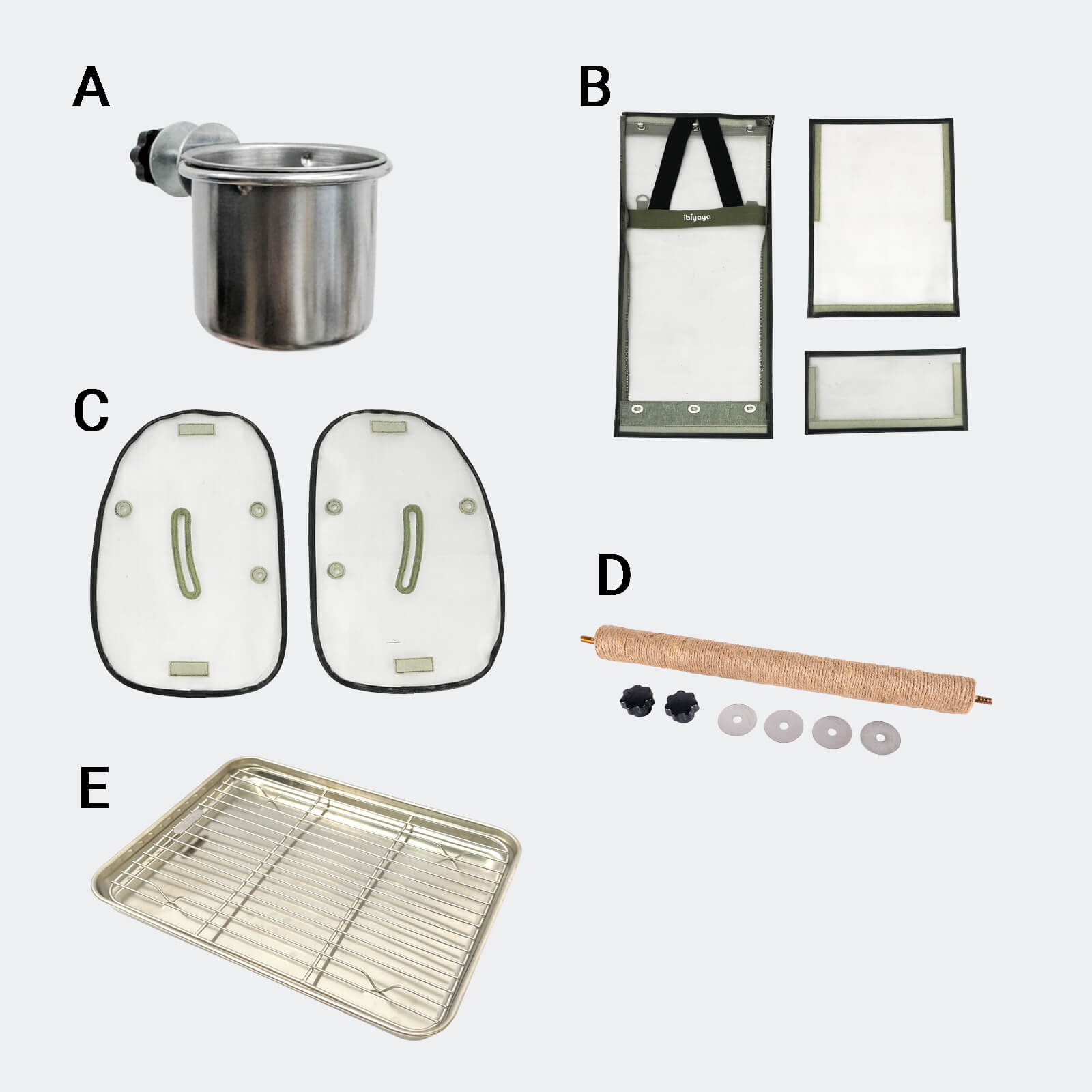 A

B

ibiyaya

C

D

E